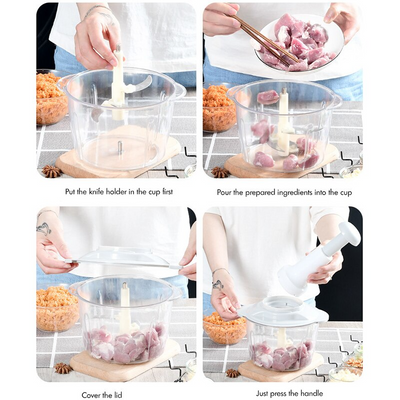 Put the knife holder in the cup first

Pour the prepared ingredients into the cup

Cover the lid

Just press the handle